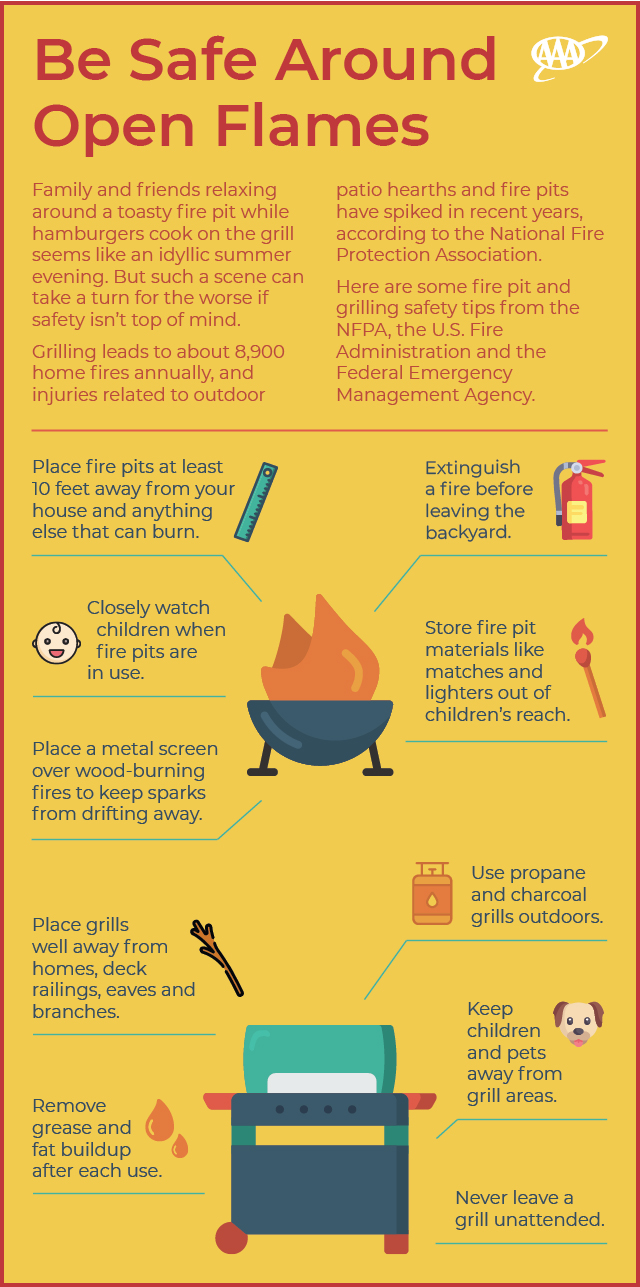 Be Safe Around Open Flames

AAA

Family and friends relaxing around a toasty fire pit while hamburgers cook on the grill seems like an idyllic summer evening. But such a scene can take a turn for the worse if safety isn't top of mind.

Grilling leads to about 8,900 home fires annually, and injuries related to outdoor patio hearths and fire pits have spiked in recent years, according to the National Fire Protection Association.

Here are some fire pit and grilling safety tips from the NFPA, the U.S. Fire Administration and the Federal Emergency Management Agency.

Place fire pits at least 10 feet away from your house and anything else that can burn.

Extinguish a fire before leaving the backyard.

Closely watch children when fire pits are in use.

Store fire pit materials like matches and lighters out of children's reach.

Place a metal screen over wood-burning fires to keep sparks from drifting away.

Use propane and charcoal grills outdoors.

Place grills well away from homes, deck railings, eaves and branches.

Keep children and pets away from grill areas.

Remove grease and fat buildup after each use.

Never leave a grill unattended.