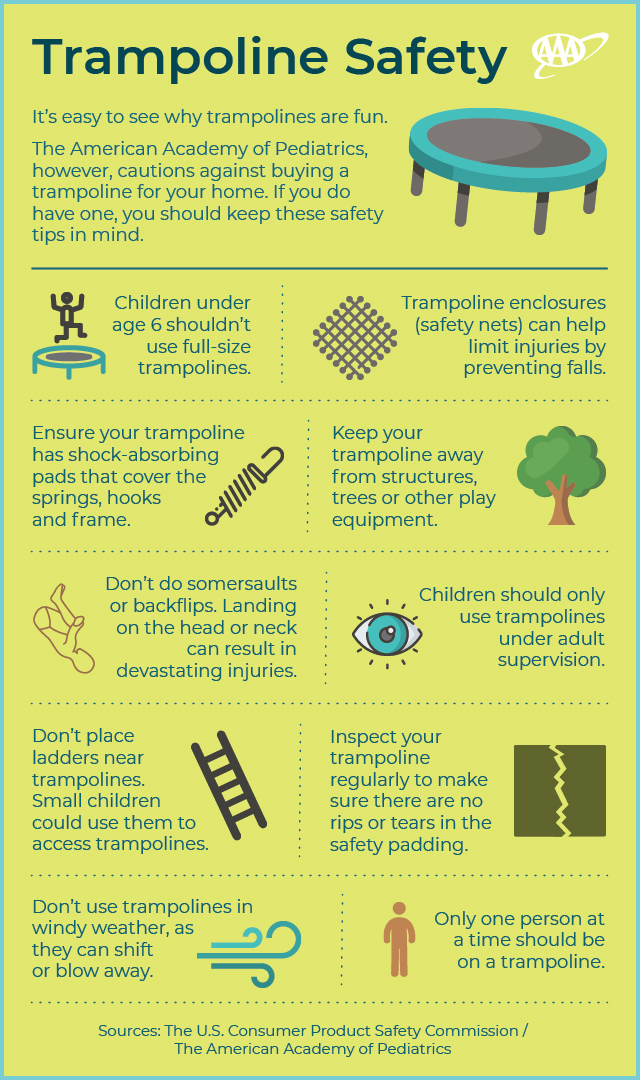 Trampoline Safety

AAA

It's easy to see why trampolines are fun.

The American Academy of Pediatrics, however, cautions against buying a trampoline for your home. If you do have one, you should keep these safety tips in mind.

Children under age 6 shouldn't use full-size trampolines.

Trampoline enclosures (safety nets) can help limit injuries by preventing falls.

Ensure your trampoline has shock-absorbing pads that cover the springs, hooks and frame.

Keep your trampoline away from structures, trees or other play equipment.

Don't do somersaults or backflips. Landing on the head or neck can result in devastating injuries.

Children should only use trampolines under adult supervision.

Don't place ladders near trampolines. Small children could use them to access trampolines.

Inspect your trampoline regularly to make sure there are no rips or tears in the safety padding.

Don't use trampolines in windy weather, as they can shift or blow away.

Only one person at a time should be on a trampoline.

Sources: The U.S. Consumer Product Safety Commission / The American Academy of Pediatrics