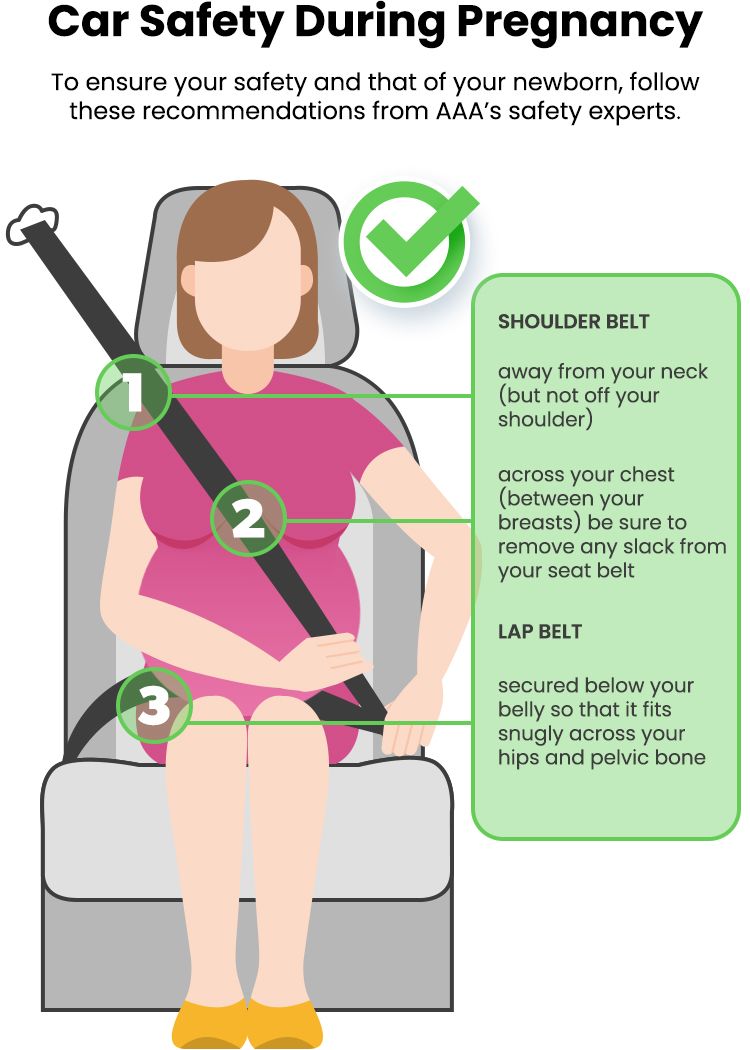 Car Safety During Pregnancy

To ensure your safety and that of your newborn, follow these recommendations from AAA's safety experts.

1

2

3

SHOULDER BELT

away from your neck (but not off your shoulder)

across your chest (between your breasts) be sure to remove any slack from your seat belt

LAP BELT

secured below your belly so that it fits snugly across your hips and pelvic bone